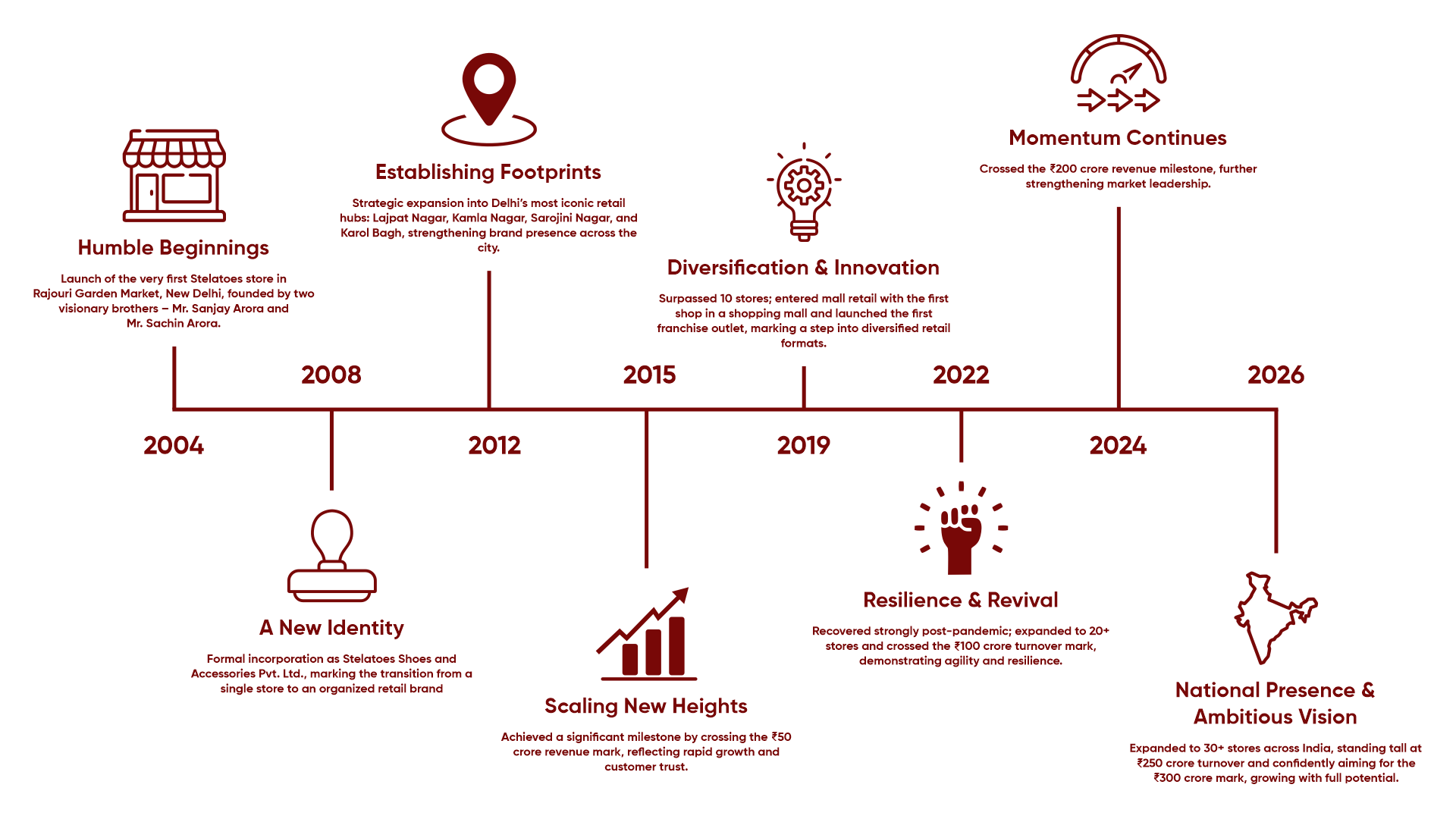 Humble Beginnings

Launch of the very first Stelatoes store in Rajouri Garden Market, New Delhi, founded by two visionary brothers – Mr. Sanjay Arora and Mr. Sachin Arora.

2004

2008

A New Identity

Formal incorporation as Stelatoes Shoes and Accessories Pvt. Ltd., marking the transition from a single store to an organized retail brand

Establishing Footprints

Strategic expansion into Delhi's most iconic retail hubs: Lajpat Nagar, Kamla Nagar, Sarojini Nagar, and Karol Bagh, strengthening brand presence across the city.

2012

2015

Scaling New Heights

Achieved a significant milestone by crossing the ₹50 crore revenue mark, reflecting rapid growth and customer trust.

Diversification & Innovation

Surpassed 10 stores; entered mall retail with the first shop in a shopping mall and launched the first franchise outlet, marking a step into diversified retail formats.

2019

2022

Resilience & Revival

Recovered strongly post-pandemic; expanded to 20+ stores and crossed the ₹100 crore turnover mark, demonstrating agility and resilience.

Momentum Continues

Crossed the ₹200 crore revenue milestone, further strengthening market leadership.

2024

2026

National Presence & Ambitious Vision

Expanded to 30+ stores across India, standing tall at ₹250 crore turnover and confidently aiming for the ₹300 crore mark, growing with full potential.